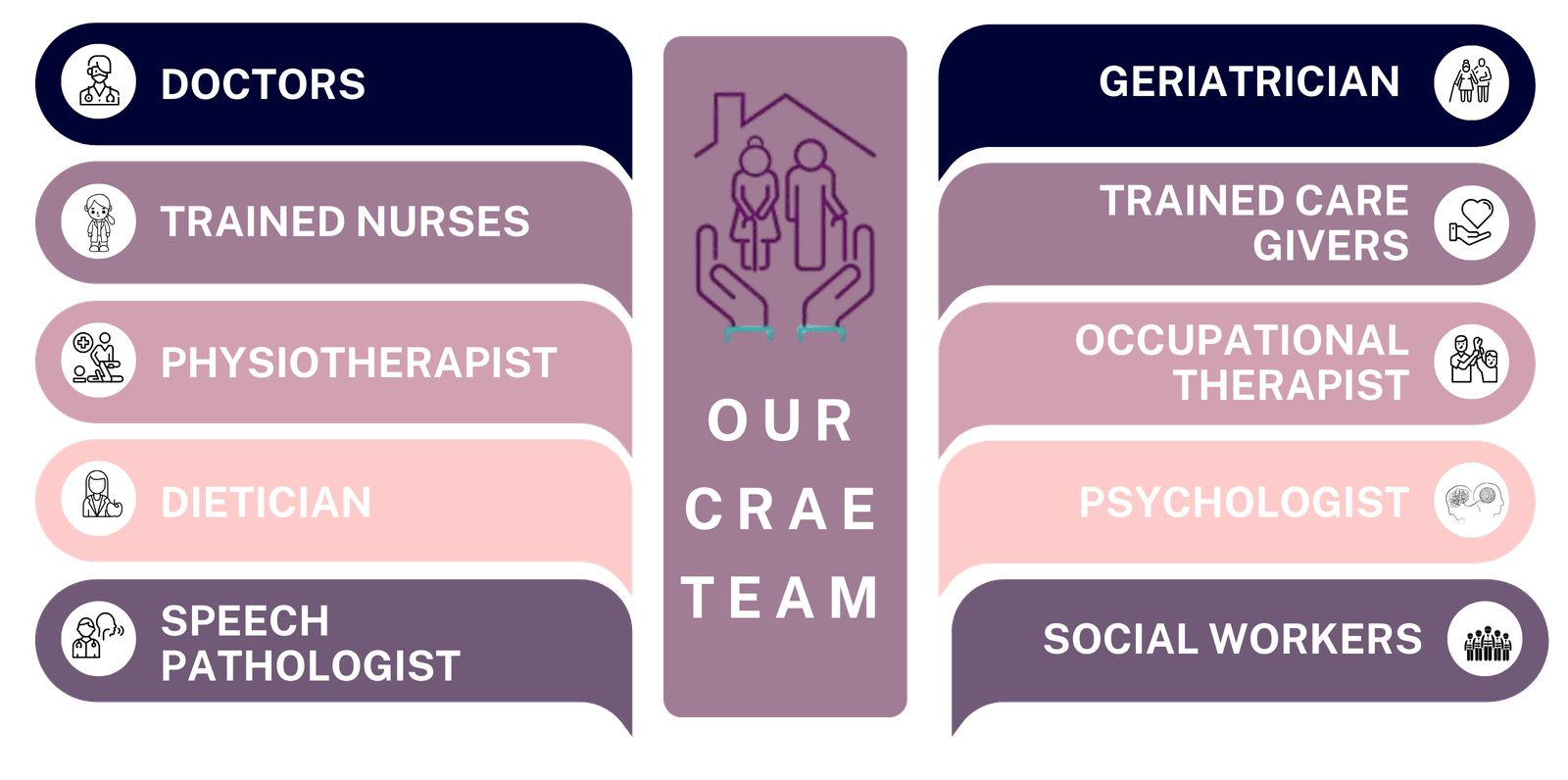 DOCTORS

TRAINED NURSES

PHYSIOTHERAPIST

DIETICIAN

SPEECH PATHOLOGIST

OUR CRAE TEAM

GERIATRICIAN

TRAINED CARE GIVERS

OCCUPATIONAL THERAPIST

PSYCHOLOGIST

SOCIAL WORKERS